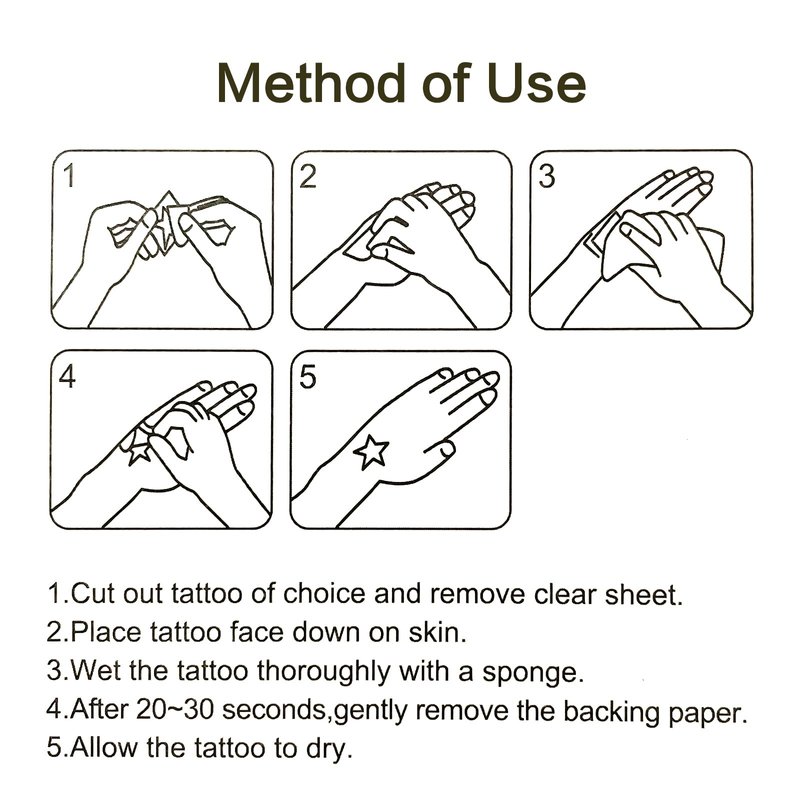 Method of Use

1

2

3

4

5

1.Cut out tattoo of choice and remove clear sheet.
2.Place tattoo face down on skin.
3.Wet the tattoo thoroughly with a sponge.
4.After 20~30 seconds,gently remove the backing paper.
5.Allow the tattoo to dry.