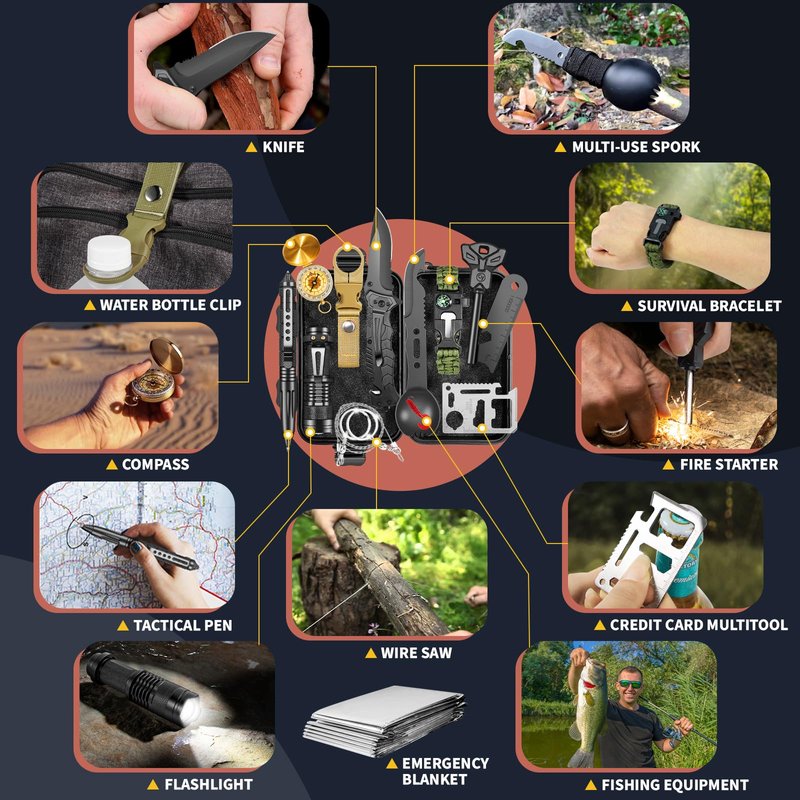 ▲ KNIFE

▲ MULTI-USE SPORK

▲ WATER BOTTLE CLIP

▲ SURVIVAL BRACELET

▲ COMPASS

▲ FIRE STARTER

▲ TACTICAL PEN

▲ WIRE SAW

▲ CREDIT CARD MULTITOOL

▲ FLASHLIGHT

▲ EMERGENCY BLANKET

▲ FISHING EQUIPMENT