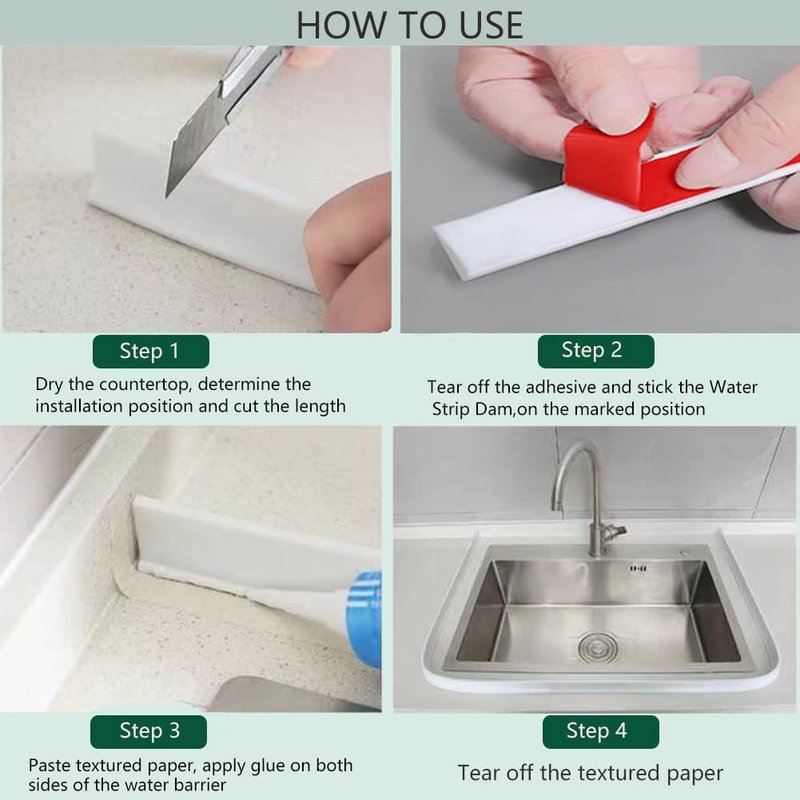 HOW TO USE

Step 1

Dry the countertop, determine the installation position and cut the length

Step 2

Tear off the adhesive and stick the Water Strip Dam,on the marked position

Step 3

Paste textured paper, apply glue on both sides of the water barrier

Step 4

Tear off the textured paper