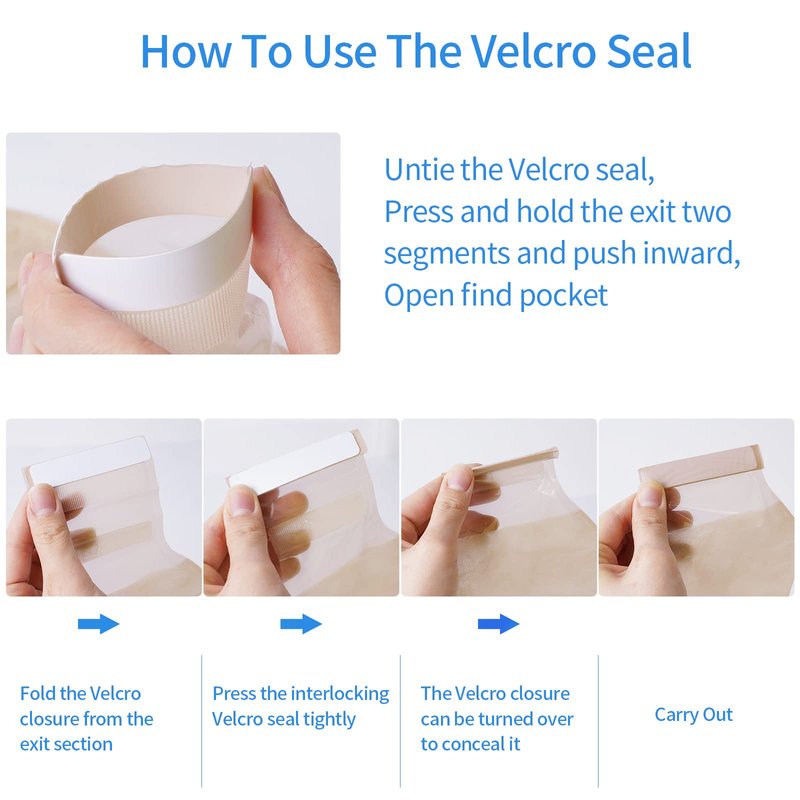 How To Use The Velcro Seal

Untie the Velcro seal,
Press and hold the exit two segments and push inward,
Open find pocket

Fold the Velcro closure from the exit section

Press the interlocking Velcro seal tightly

The Velcro closure can be turned over to conceal it

Carry Out