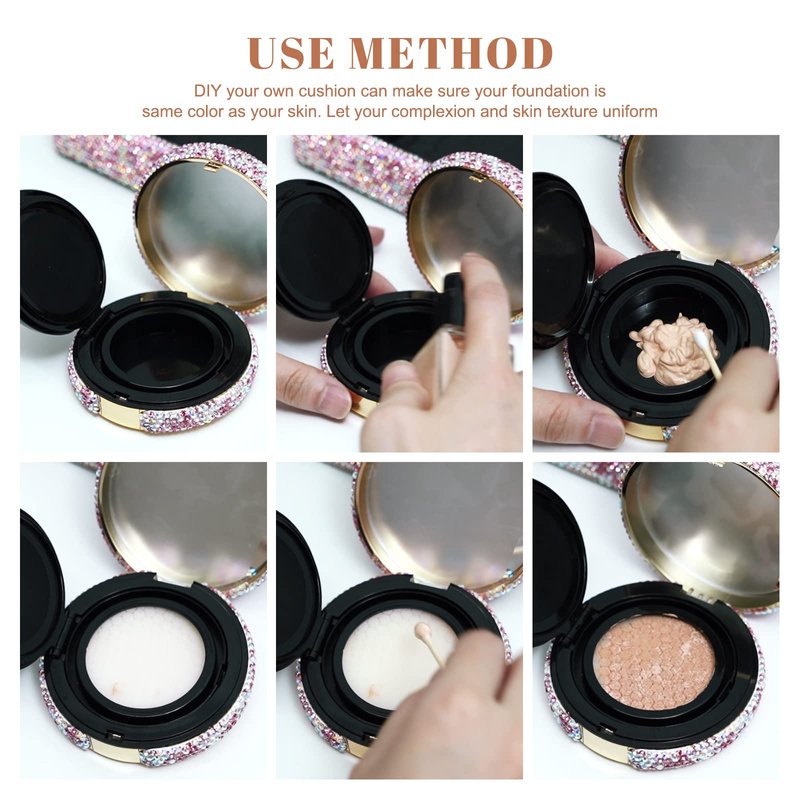 USE METHOD

DIY your own cushion can make sure your foundation is same color as your skin. Let your complexion and skin texture uniform