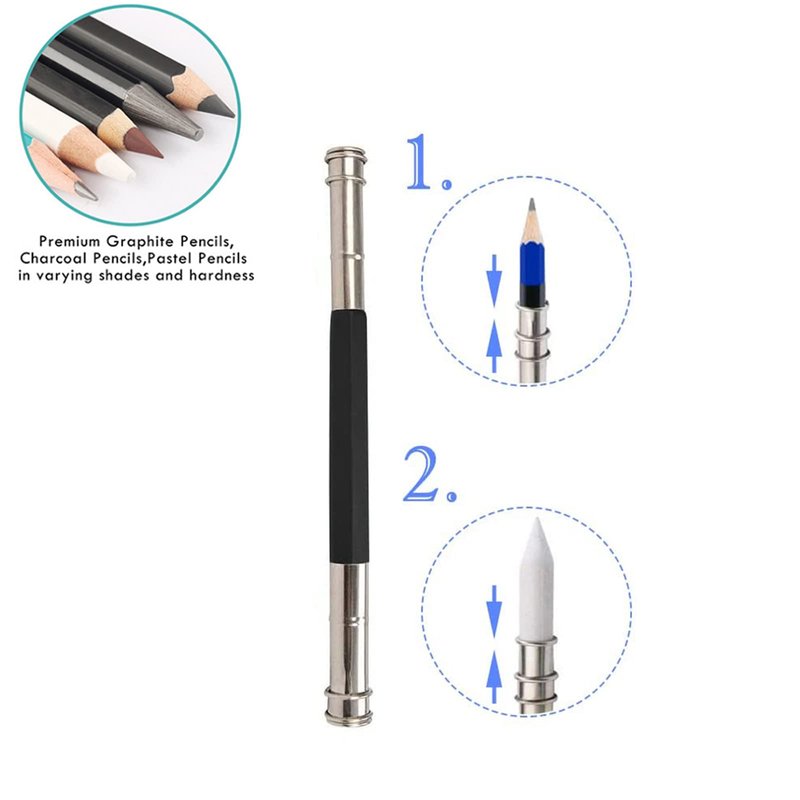 Premium Graphite Pencils, Charcoal Pencils,Pastel Pencils in varying shades and hardness

1.

2.