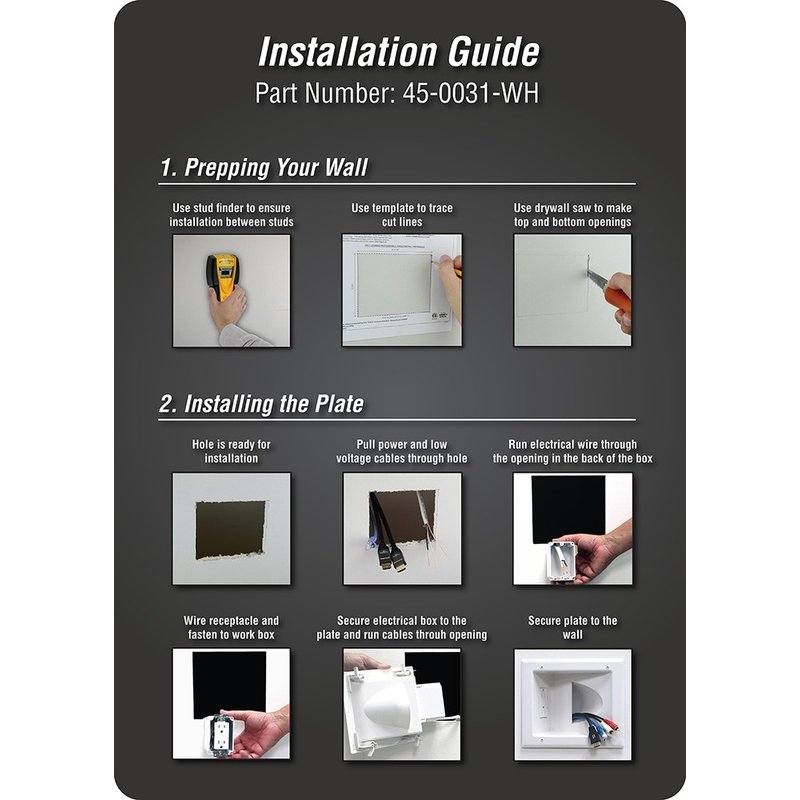 Installation Guide
Part Number: 45-0031-WH

1. Prepping Your Wall

Use stud finder to ensure installation between studs

Use template to trace cut lines

Use drywall saw to make top and bottom openings

2. Installing the Plate

Hole is ready for installation

Pull power and low voltage cables through hole

Run electrical wire through the opening in the back of the box

Wire receptacle and fasten to work box

Secure electrical box to the plate and run cables throuh opening

Secure plate to the wall