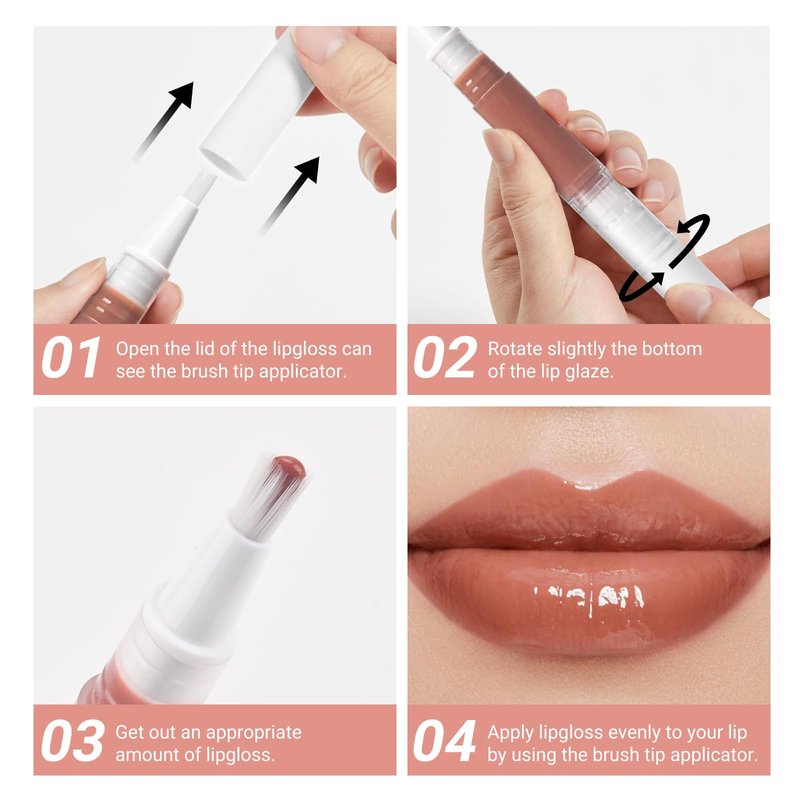 01 Open the lid of the lipgloss can see the brush tip applicator.

02 Rotate slightly the bottom of the lip glaze.

03 Get out an appropriate amount of lipgloss.

04 Apply lipgloss evenly to your lip by using the brush tip applicator.