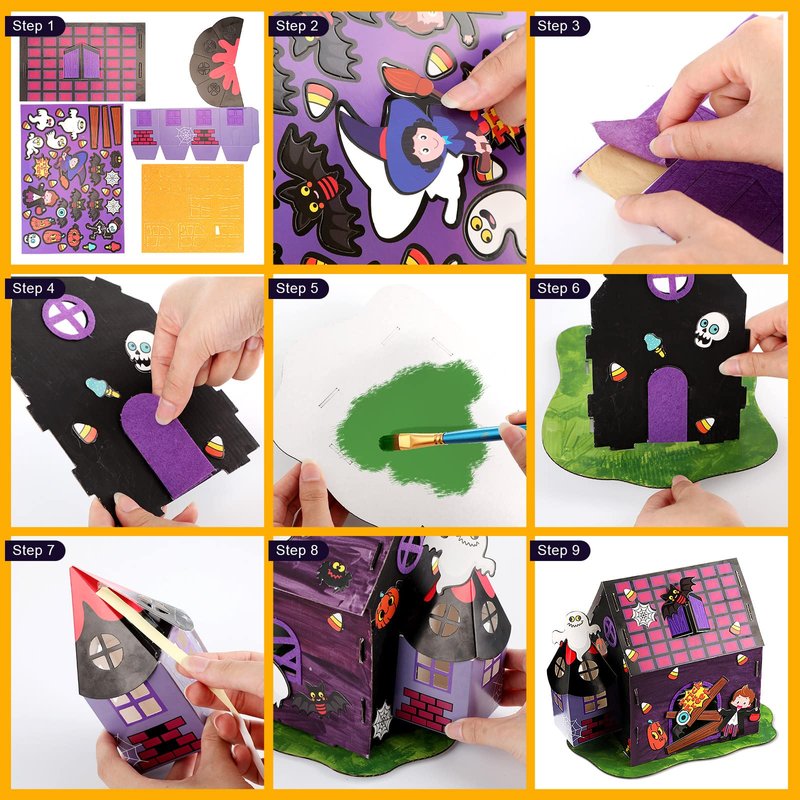 Step 1

Step 2

Step 3

Step 4

Step 5

Step 6

Step 7

Step 8

Step 9