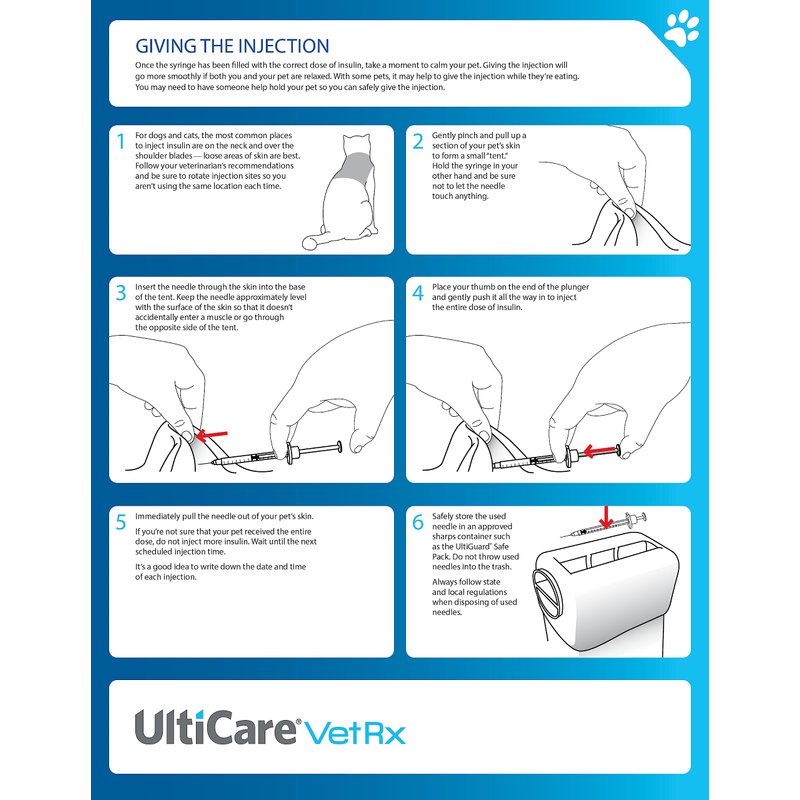 GIVING THE INJECTION

Once the syringe has been filled with the correct dose of insulin, take a moment to calm your pet. Giving the injection will go more smoothly if both you and your pet are relaxed. With some pets, it may help to give the injection while they're eating. You may need to have someone help hold your pet so you can safely give the injection.

1 For dogs and cats, the most common places to inject insulin are on the neck and over the shoulder blades — loose areas of skin are best. Follow your veterinarian's recommendations and be sure to rotate injection sites so you aren't using the same location each time.

2 Gently pinch and pull up a section of your pet's skin to form a small "tent." Hold the syringe in your other hand and be sure not to let the needle touch anything.

3 Insert the needle through the skin into the base of the tent. Keep the needle approximately level with the surface of the skin so that it doesn't accidentally enter a muscle or go through the opposite side of the tent.

4 Place your thumb on the end of the plunger and gently push it all the way in to inject the entire dose of insulin.

5 Immediately pull the needle out of your pet's skin.

If you're not sure that your pet received the entire dose, do not inject more insulin. Wait until the next scheduled injection time.

It's a good idea to write down the date and time of each injection.

6 Safely store the used needle in an approved sharps container such as the UltiGuard® Safe Pack. Do not throw used needles into the trash.

Always follow state and local regulations when disposing of used needles.

UltiCare® VetRx