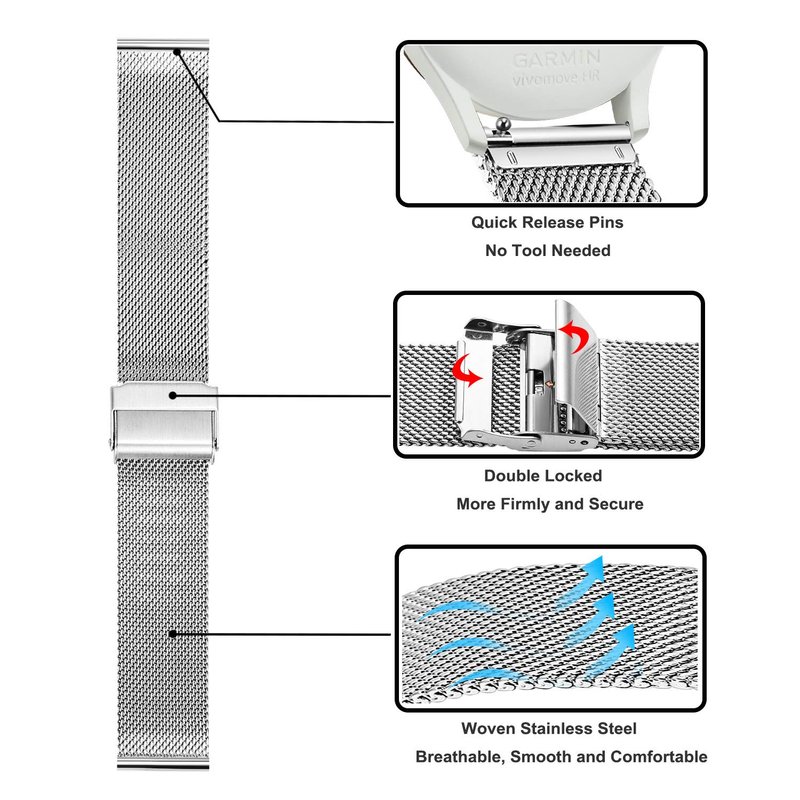 GARMIN
vivomove HR

Quick Release Pins
No Tool Needed

Double Locked
More Firmly and Secure

Woven Stainless Steel
Breathable, Smooth and Comfortable