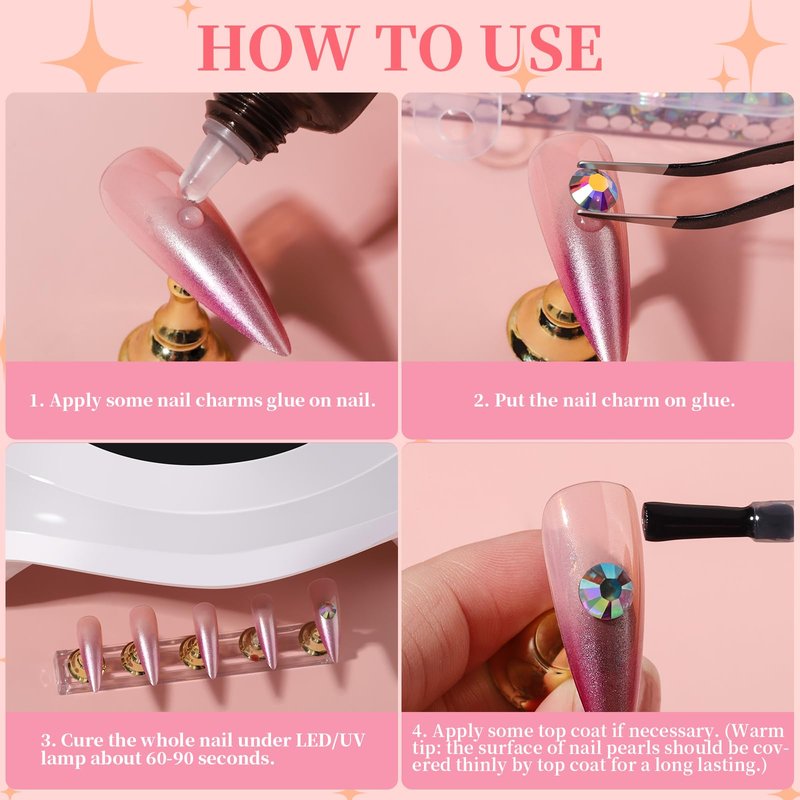 HOW TO USE

1. Apply some nail charms glue on nail.

2. Put the nail charm on glue.

3. Cure the whole nail under LED/UV lamp about 60-90 seconds.

4. Apply some top coat if necessary. (Warm tip: the surface of nail pearls should be covered thinly by top coat for a long lasting.)