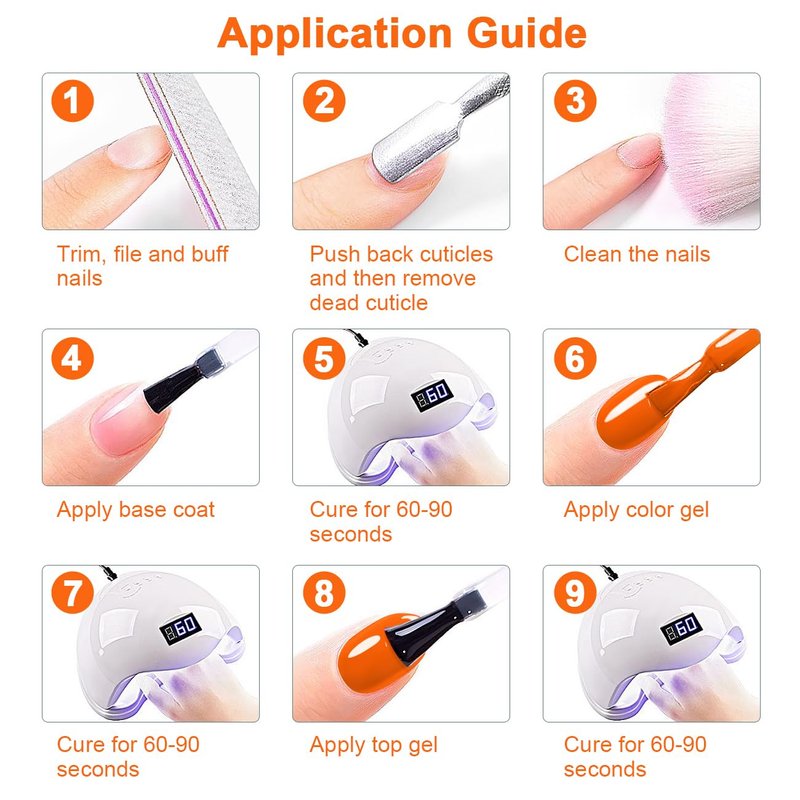 Application Guide

1

Trim, file and buff nails

2

Push back cuticles and then remove dead cuticle

3

Clean the nails

4

Apply base coat

5

60

Cure for 60-90 seconds

6

Apply color gel

7

60

Cure for 60-90 seconds

8

Apply top gel

9

60

Cure for 60-90 seconds