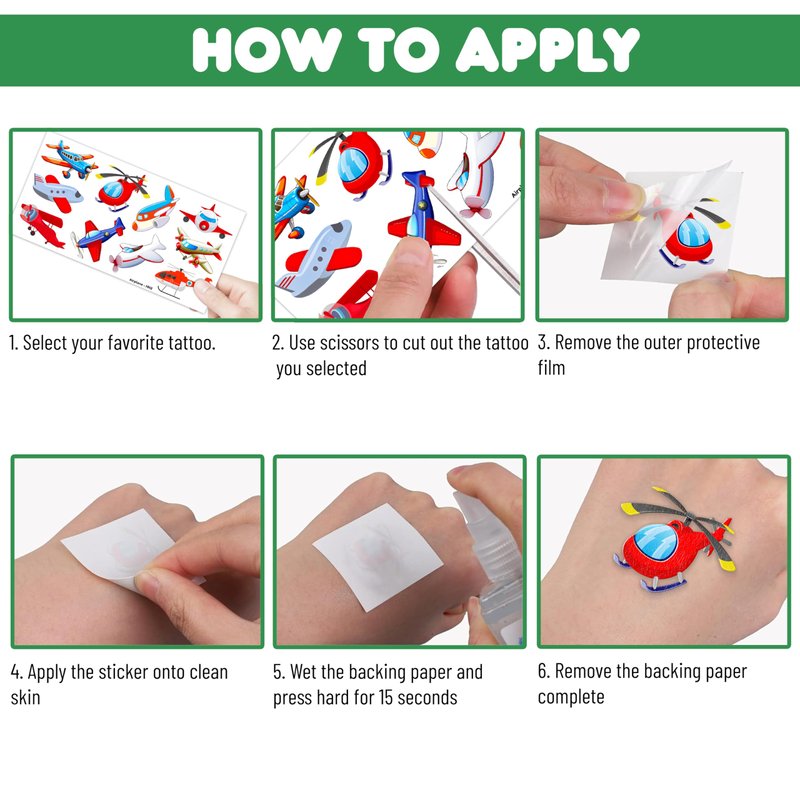 HOW TO APPLY

1. Select your favorite tattoo.

2. Use scissors to cut out the tattoo you selected

3. Remove the outer protective film

4. Apply the sticker onto clean skin

5. Wet the backing paper and press hard for 15 seconds

6. Remove the backing paper complete