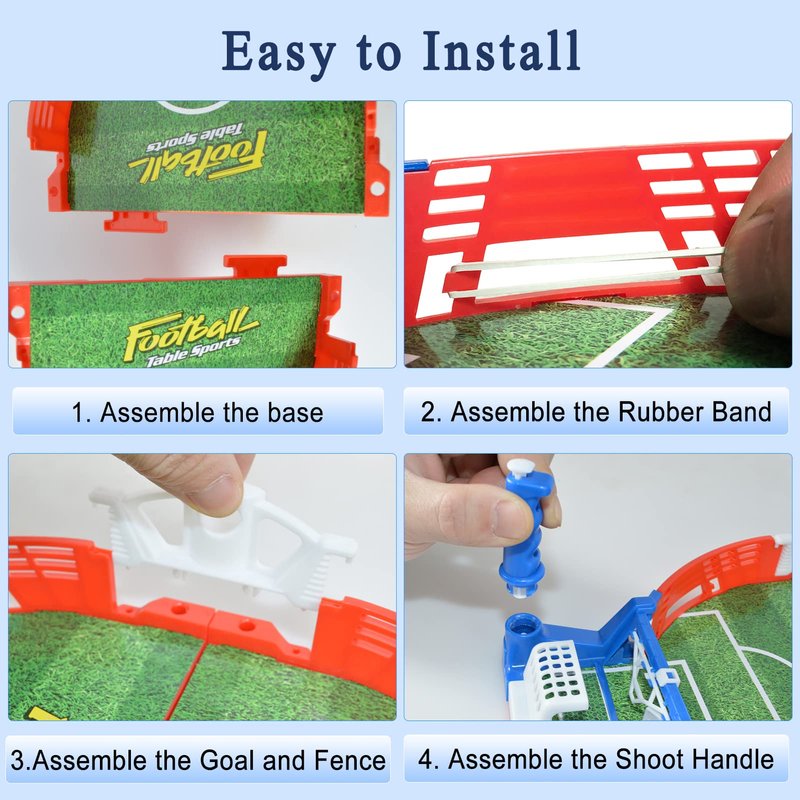 Easy to Install

Football Table Sports

Football Table Sports

1. Assemble the base

2. Assemble the Rubber Band

3.Assemble the Goal and Fence

4. Assemble the Shoot Handle