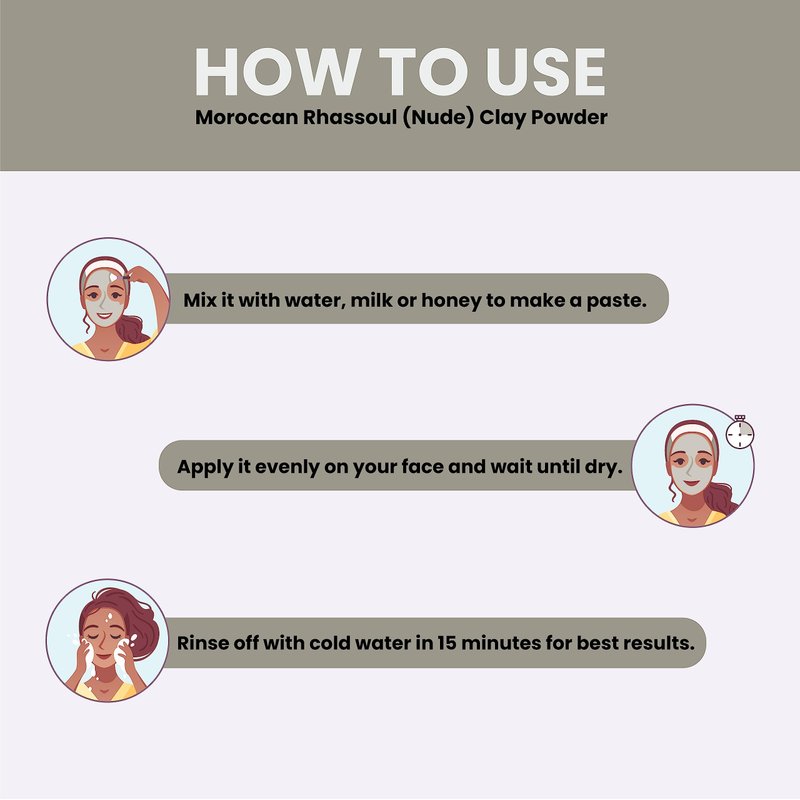 HOW TO USE
Moroccan Rhassoul (Nude) Clay Powder

Mix it with water, milk or honey to make a paste.

Apply it evenly on your face and wait until dry.

Rinse off with cold water in 15 minutes for best results.