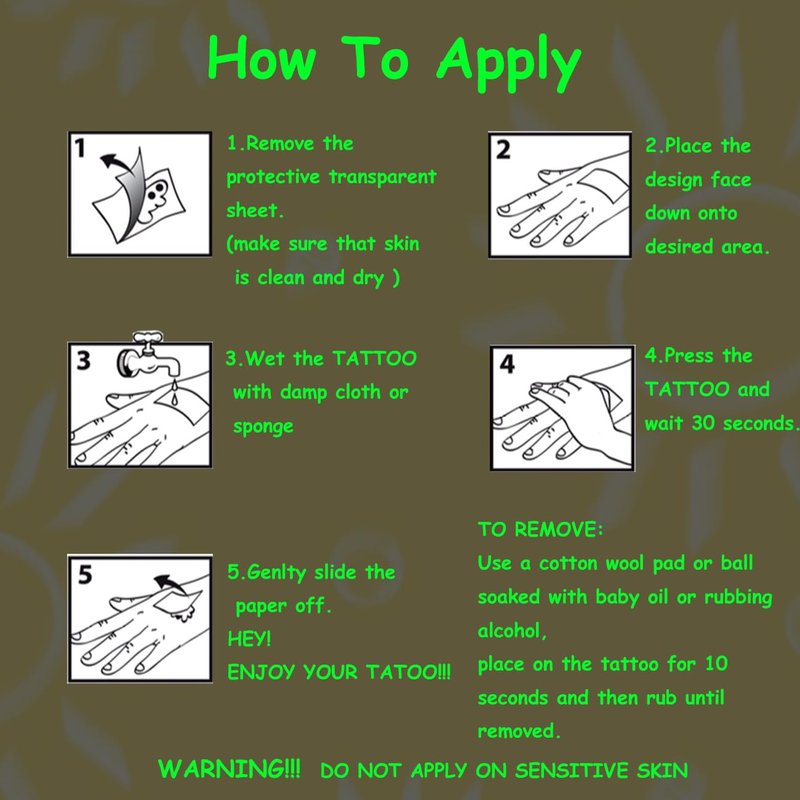 How To Apply

1

1.Remove the protective transparent sheet.
(make sure that skin is clean and dry )

2

2.Place the design face down onto desired area.

3

3.Wet the TATTOO with damp cloth or sponge

4

4.Press the TATTOO and wait 30 seconds.

5

5.Genlty slide the paper off.
HEY!
ENJOY YOUR TATOO!!!

TO REMOVE:
Use a cotton wool pad or ball soaked with baby oil or rubbing alcohol,
place on the tattoo for 10 seconds and then rub until removed.

WARNING!!! DO NOT APPLY ON SENSITIVE SKIN