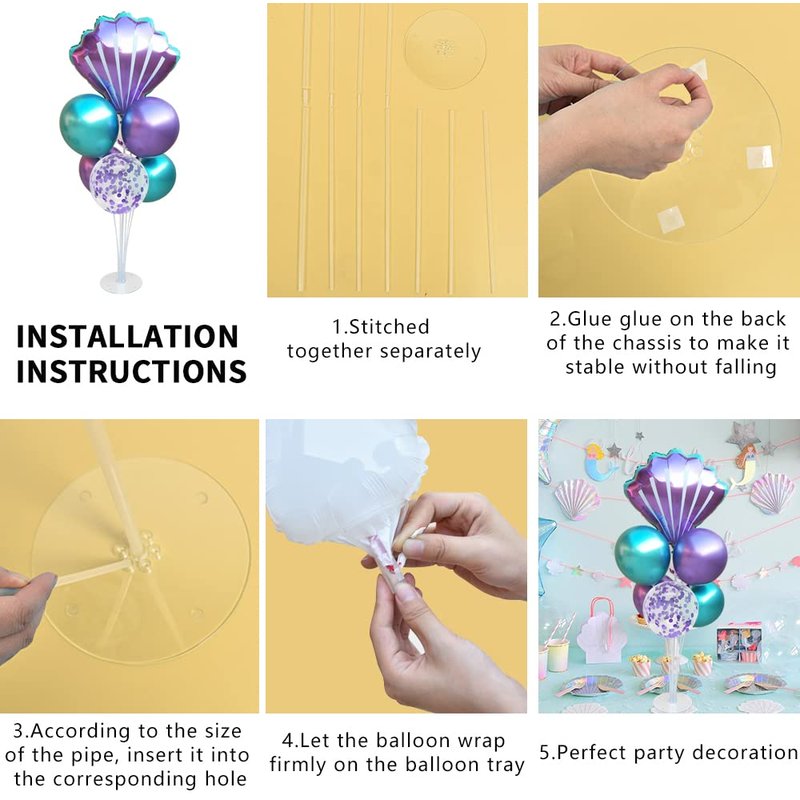 INSTALLATION INSTRUCTIONS

1.Stitched together separately

2.Glue glue on the back of the chassis to make it stable without falling

3.According to the size of the pipe, insert it into the corresponding hole

4.Let the balloon wrap firmly on the balloon tray

5.Perfect party decoration