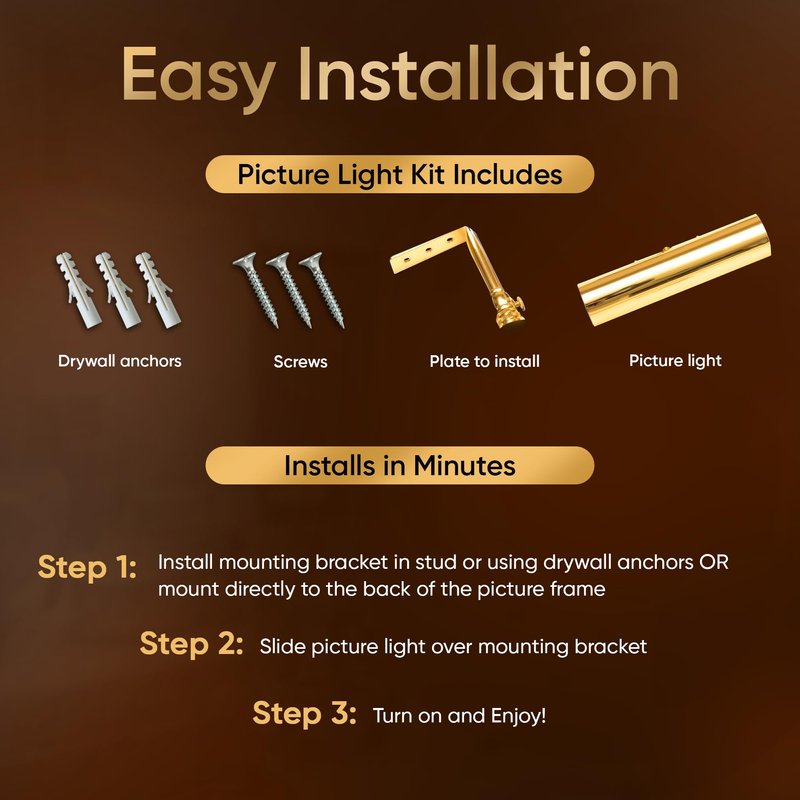 Easy Installation

Picture Light Kit Includes

Drywall anchors

Screws

Plate to install

Picture light

Installs in Minutes

Step 1: Install mounting bracket in stud or using drywall anchors OR mount directly to the back of the picture frame

Step 2: Slide picture light over mounting bracket

Step 3: Turn on and Enjoy!