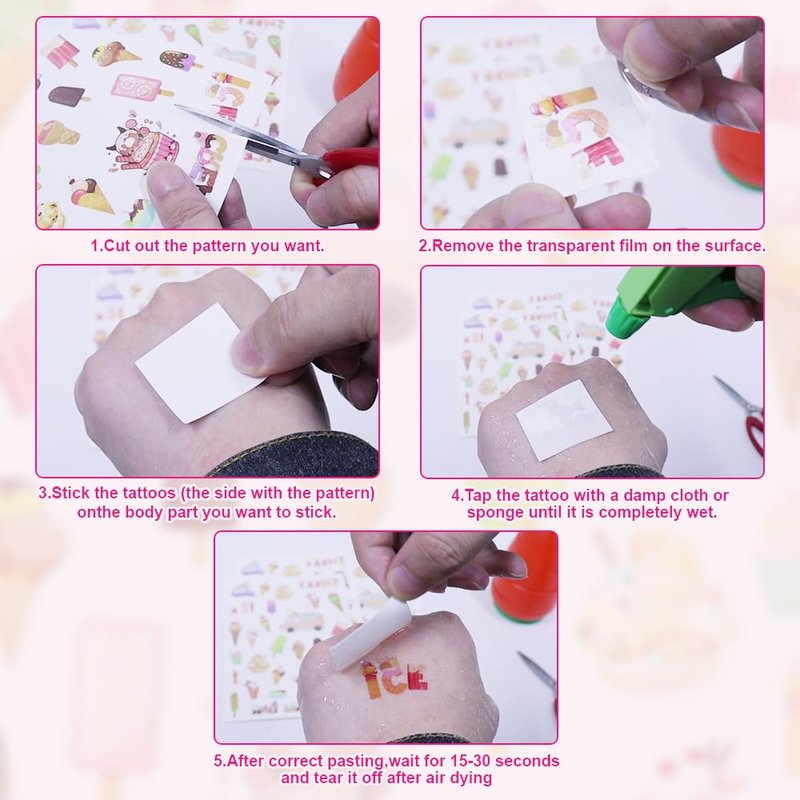 1.Cut out the pattern you want.

2.Remove the transparent film on the surface.

3.Stick the tattoos (the side with the pattern) onthe body part you want to stick.

4.Tap the tattoo with a damp cloth or sponge until it is completely wet.

ICE

5.After correct pasting,wait for 15-30 seconds and tear it off after air dying