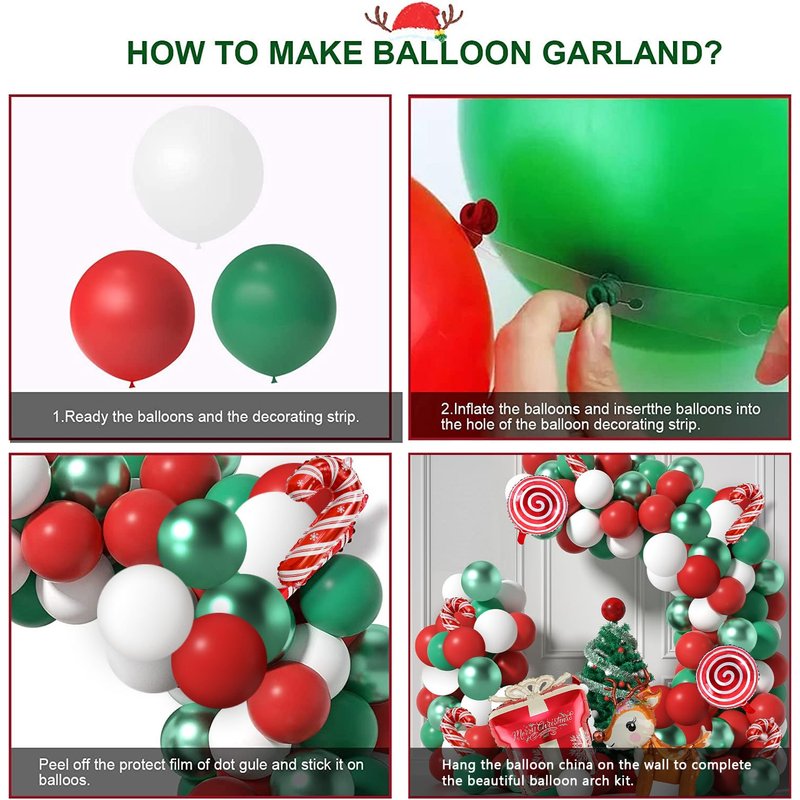 HOW TO MAKE BALLOON GARLAND?

1.Ready the balloons and the decorating strip.

2.Inflate the balloons and insertthe balloons into the hole of the balloon decorating strip.

Peel off the protect film of dot gule and stick it on balloos.

Merry Christmas

Hang the balloon china on the wall to complete the beautiful balloon arch kit.