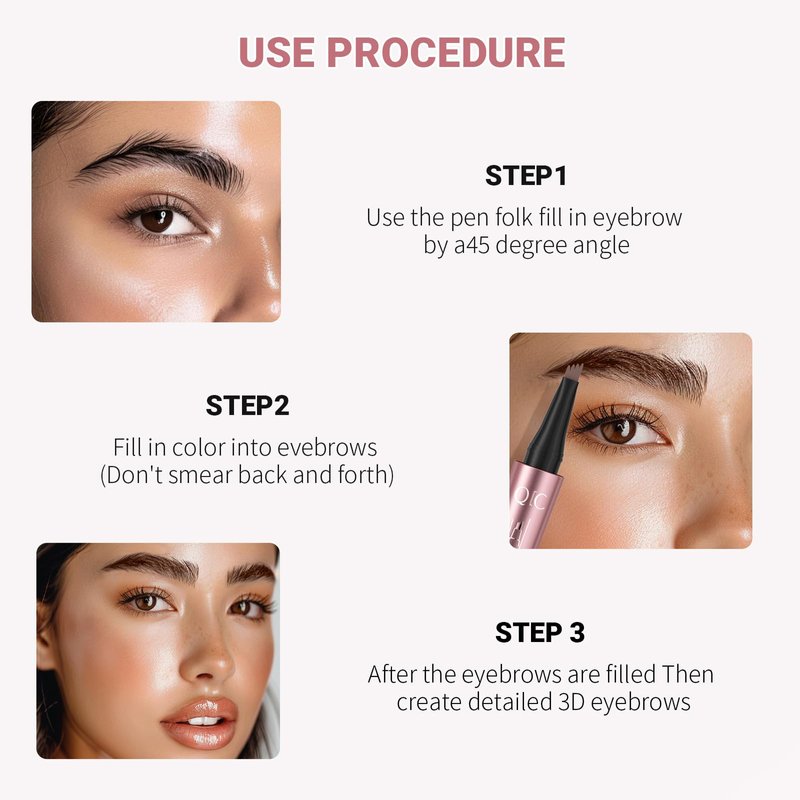 USE PROCEDURE

STEP1
Use the pen folk fill in eyebrow by a45 degree angle

STEP2
Fill in color into evebrows (Don't smear back and forth)

QIC

STEP 3
After the eyebrows are filled Then create detailed 3D eyebrows