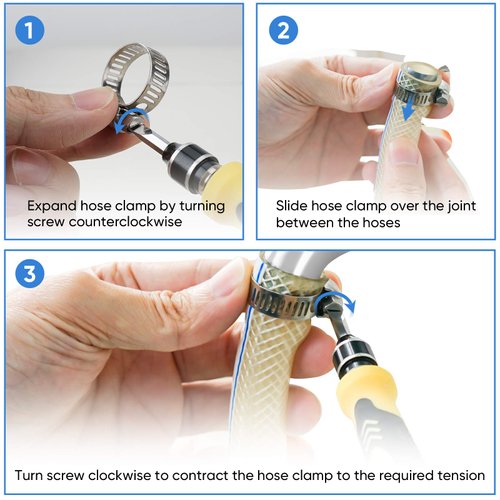 1

Expand hose clamp by turning screw counterclockwise

2

Slide hose clamp over the joint between the hoses

3

Turn screw clockwise to contract the hose clamp to the required tension