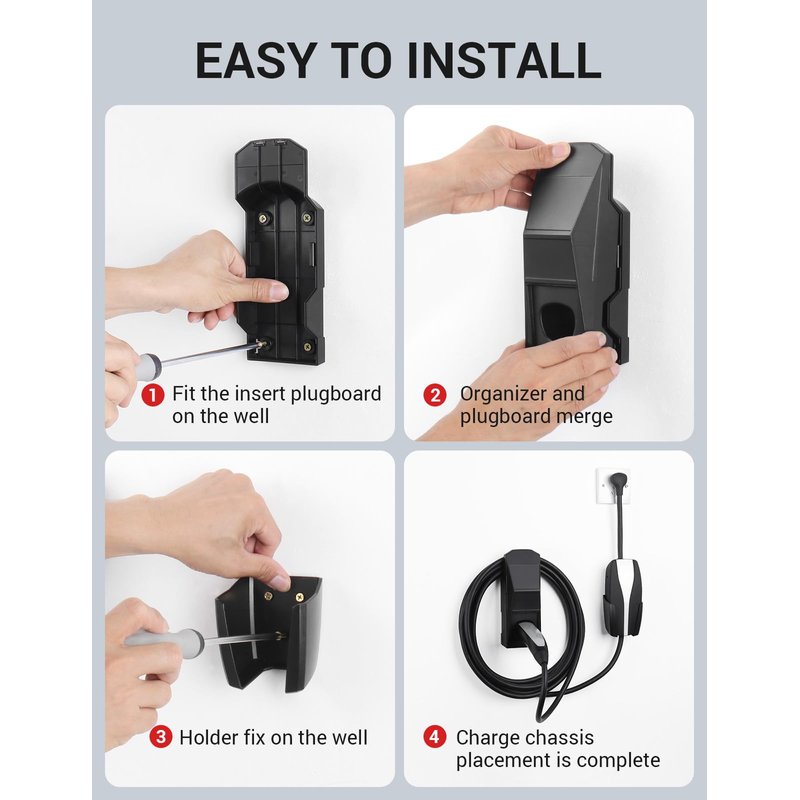 EASY TO INSTALL

1 Fit the insert plugboard on the well

2 Organizer and plugboard merge

3 Holder fix on the well

4 Charge chassis placement is complete