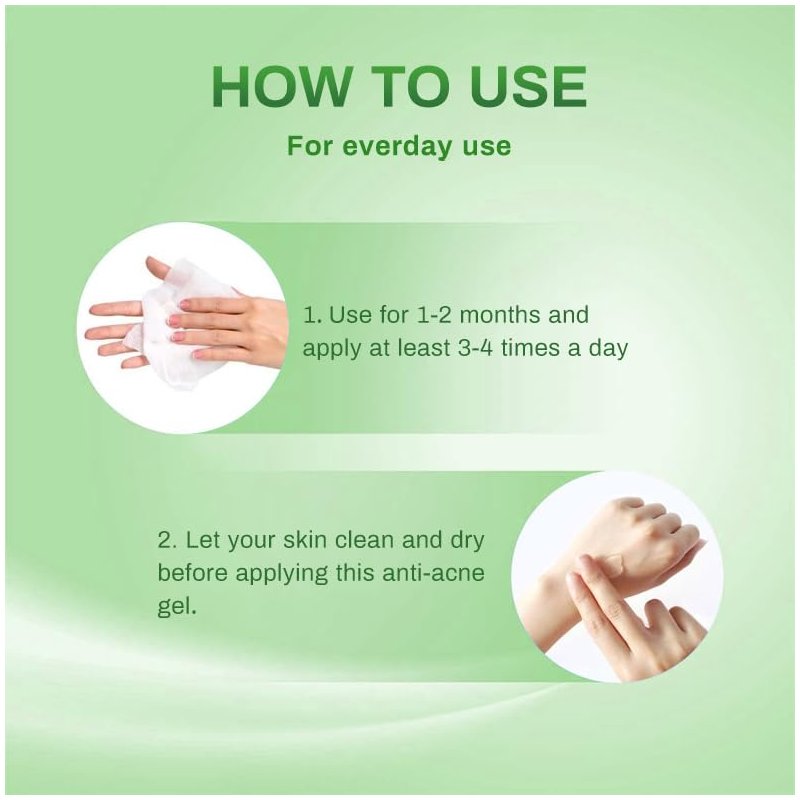 HOW TO USE

For everday use

1. Use for 1-2 months and apply at least 3-4 times a day

2. Let your skin clean and dry before applying this anti-acne gel.