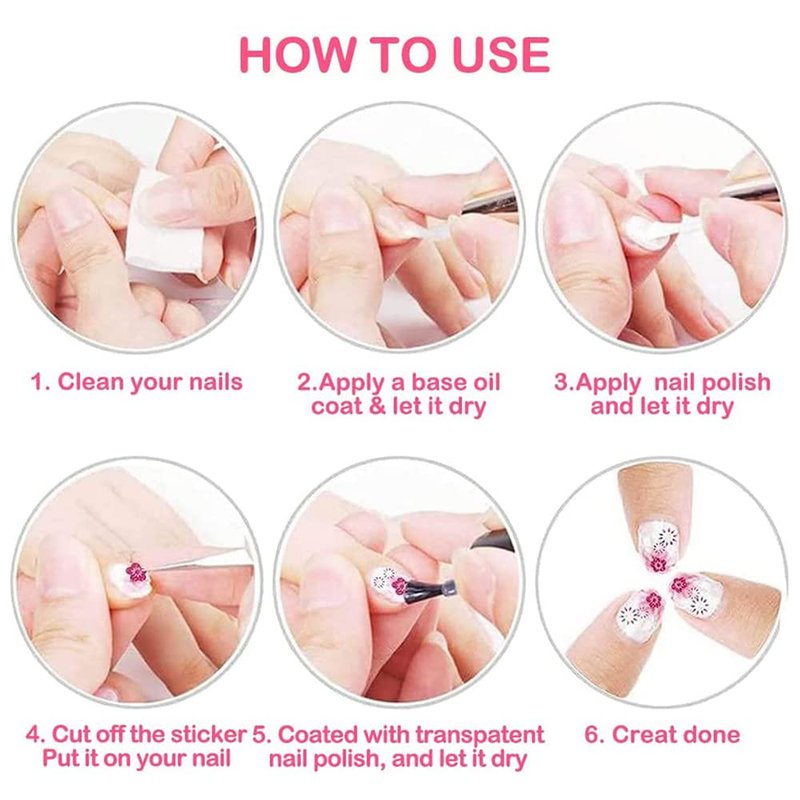 HOW TO USE

1. Clean your nails

2.Apply a base oil coat & let it dry

3.Apply nail polish and let it dry

4. Cut off the sticker Put it on your nail

5. Coated with transpatent nail polish, and let it dry

6. Creat done