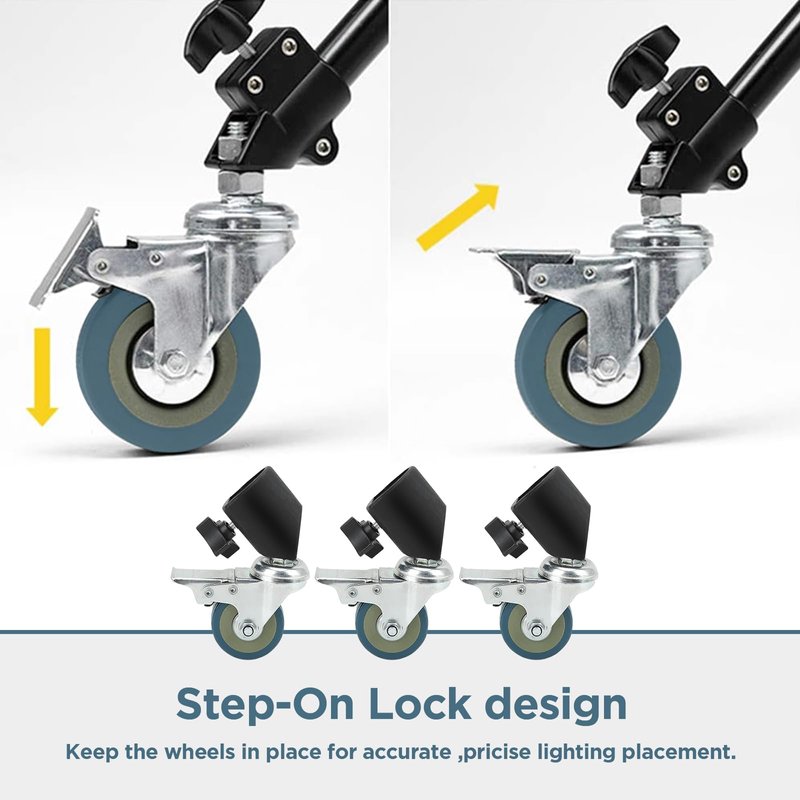 Step-On Lock design

Keep the wheels in place for accurate ,pricise lighting placement.