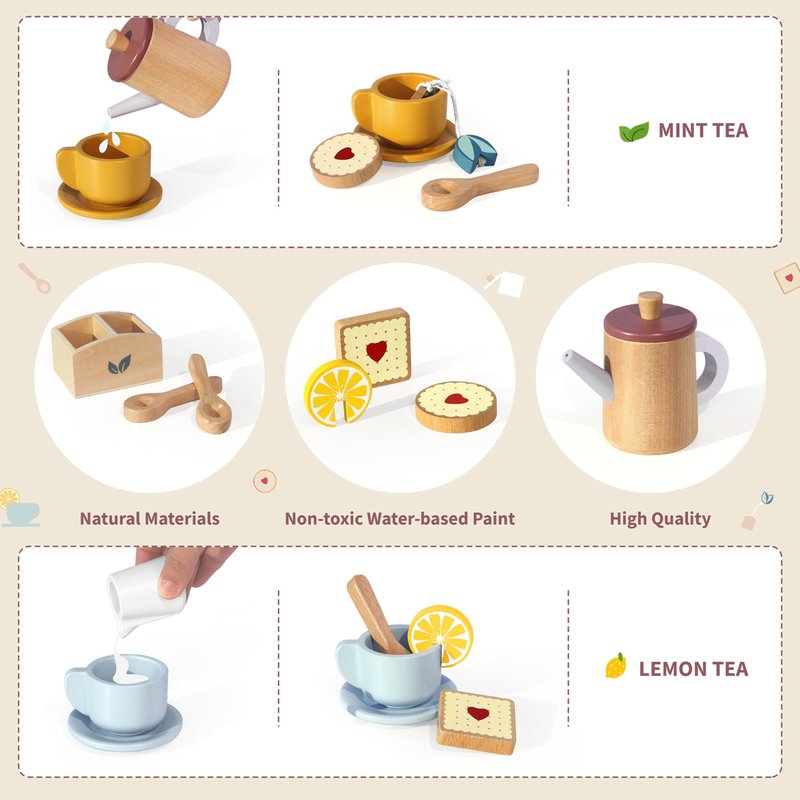 MINT TEA

Natural Materials

Non-toxic Water-based Paint

High Quality

LEMON TEA