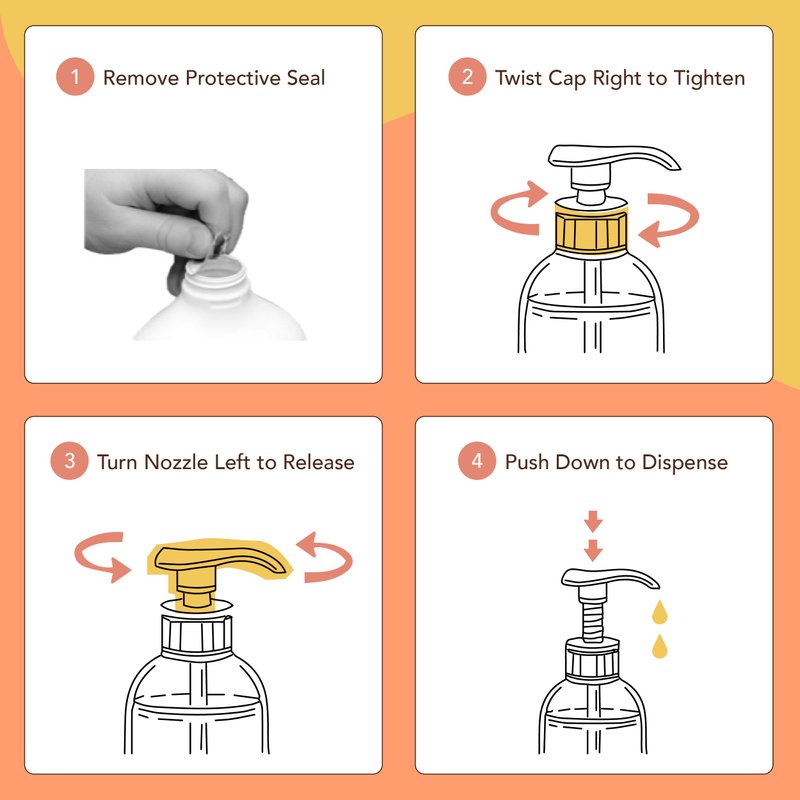 1 Remove Protective Seal

2 Twist Cap Right to Tighten

3 Turn Nozzle Left to Release

4 Push Down to Dispense