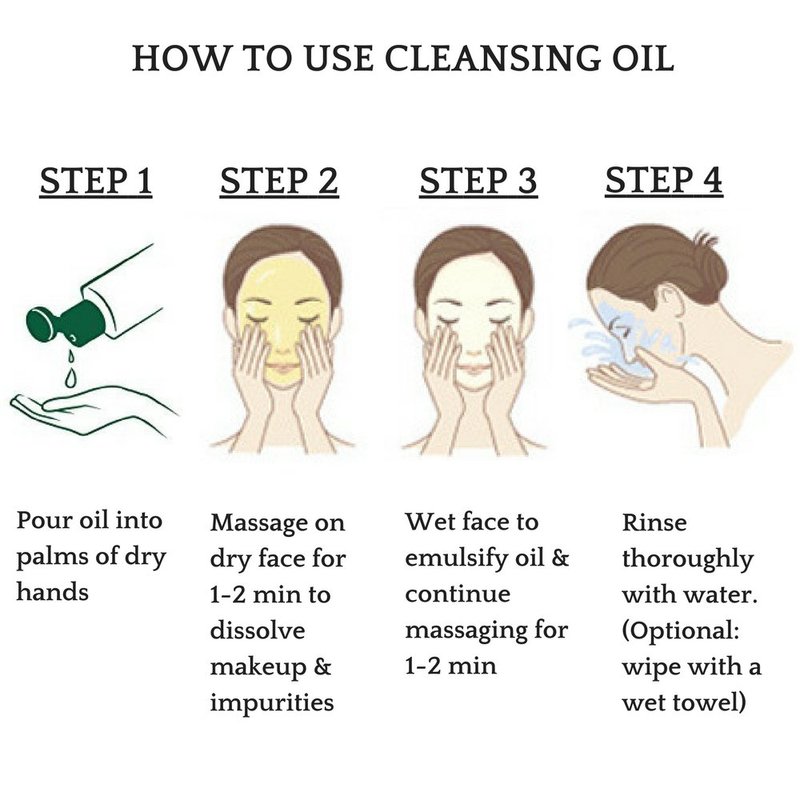 HOW TO USE CLEANSING OIL

STEP 1

Pour oil into palms of dry hands

STEP 2

Massage on dry face for 1-2 min to dissolve makeup & impurities

STEP 3

Wet face to emulsify oil & continue massaging for 1-2 min

STEP 4

Rinse thoroughly with water. (Optional: wipe with a wet towel)