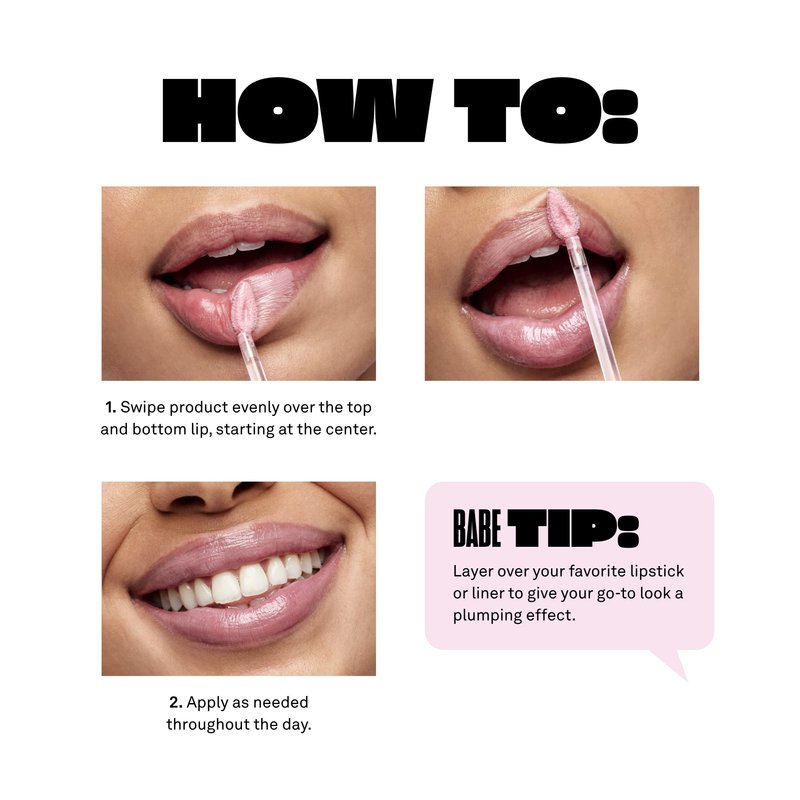 HOW TO:

1. Swipe product evenly over the top and bottom lip, starting at the center.

2. Apply as needed throughout the day.

BABE TIP:

Layer over your favorite lipstick or liner to give your go-to look a plumping effect.