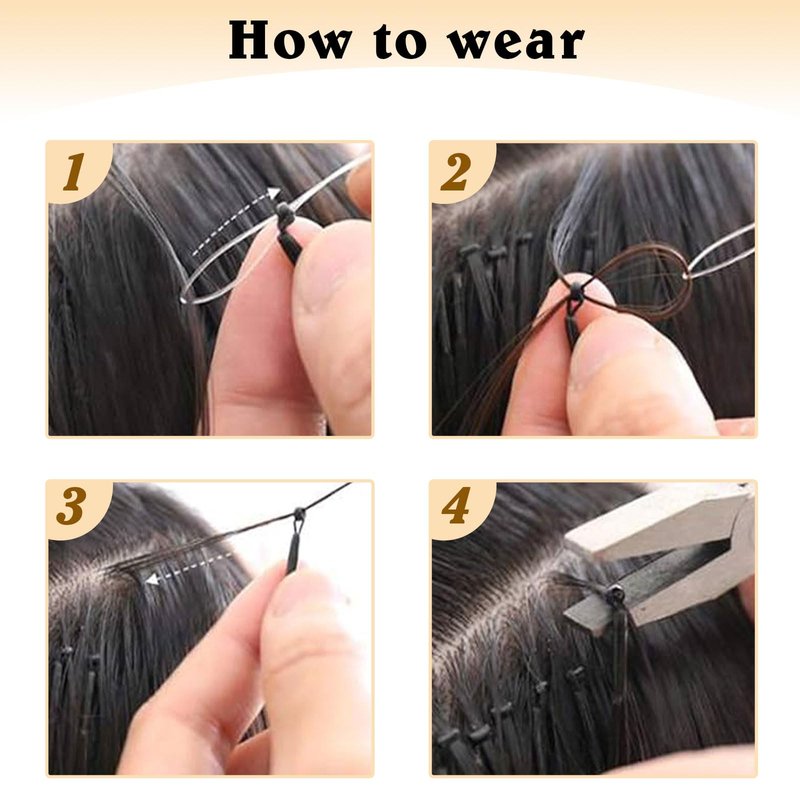 How to wear

1

2

3

4