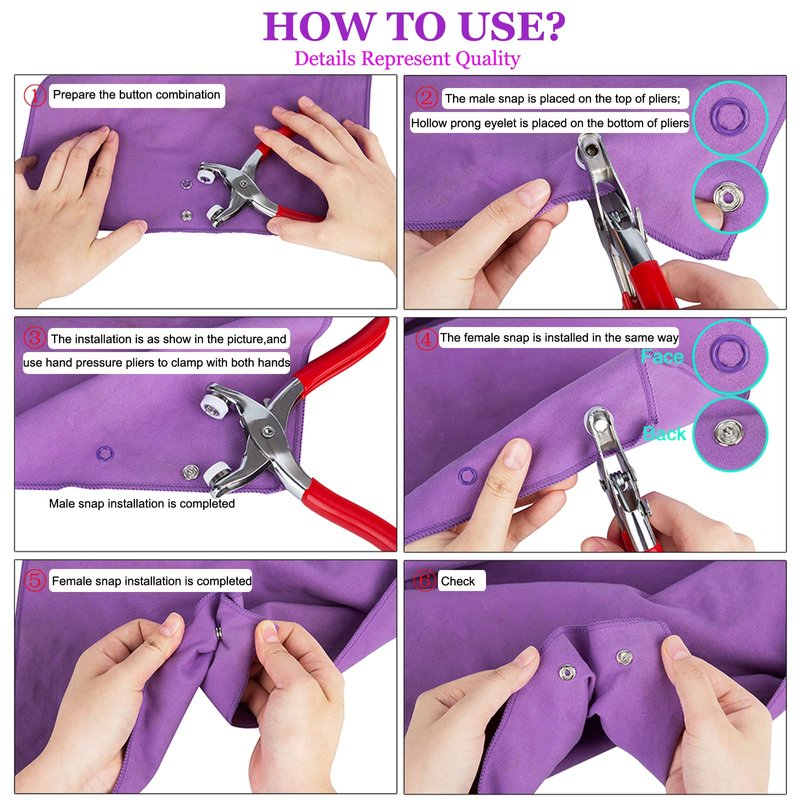 HOW TO USE?
Details Represent Quality

① Prepare the button combination

② The male snap is placed on the top of pliers;
Hollow prong eyelet is placed on the bottom of pliers

③ The installation is as show in the picture,and
use hand pressure pliers to clamp with both hands

Male snap installation is completed

④ The female snap is installed in the same way

Face

Back

⑤ Female snap installation is completed

⑥ Check