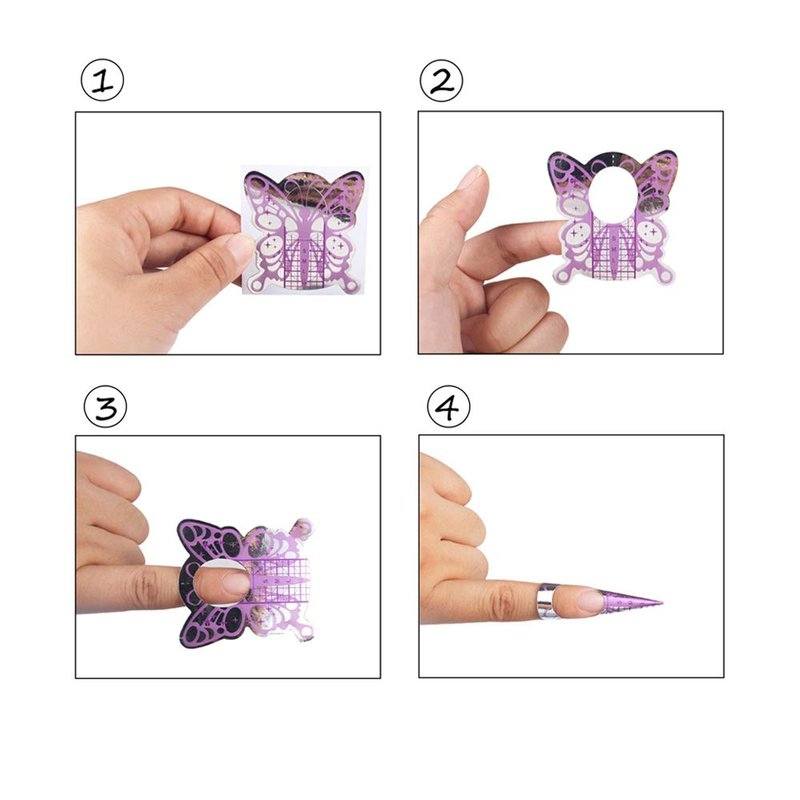 1

2

3

4