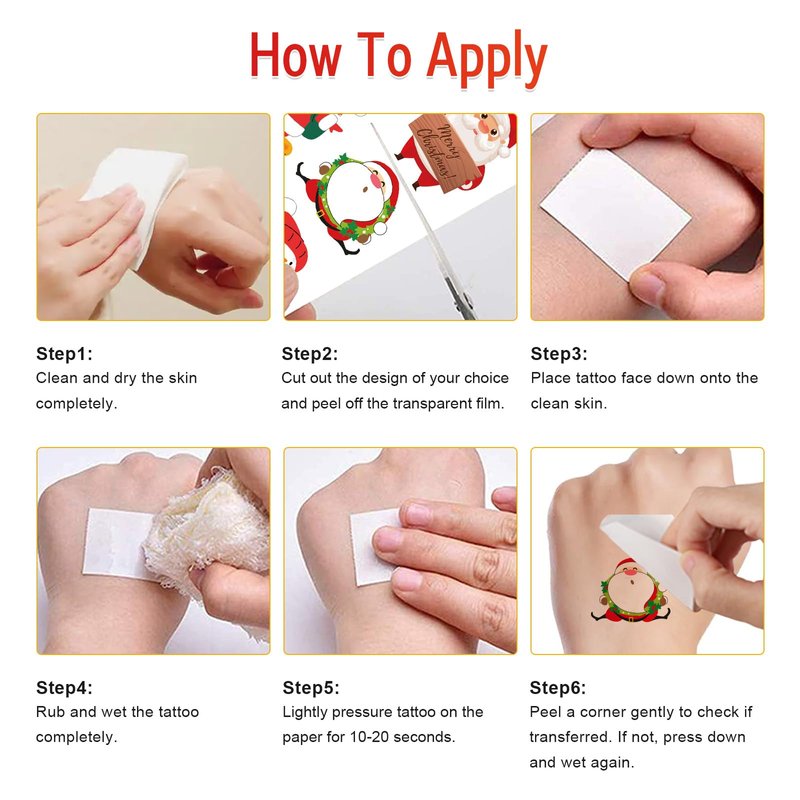 How To Apply

Merry Christmas!

Step1:
Clean and dry the skin completely.

Step2:
Cut out the design of your choice and peel off the transparent film.

Step3:
Place tattoo face down onto the clean skin.

Step4:
Rub and wet the tattoo completely.

Step5:
Lightly pressure tattoo on the paper for 10-20 seconds.

Step6:
Peel a corner gently to check if transferred. If not, press down and wet again.