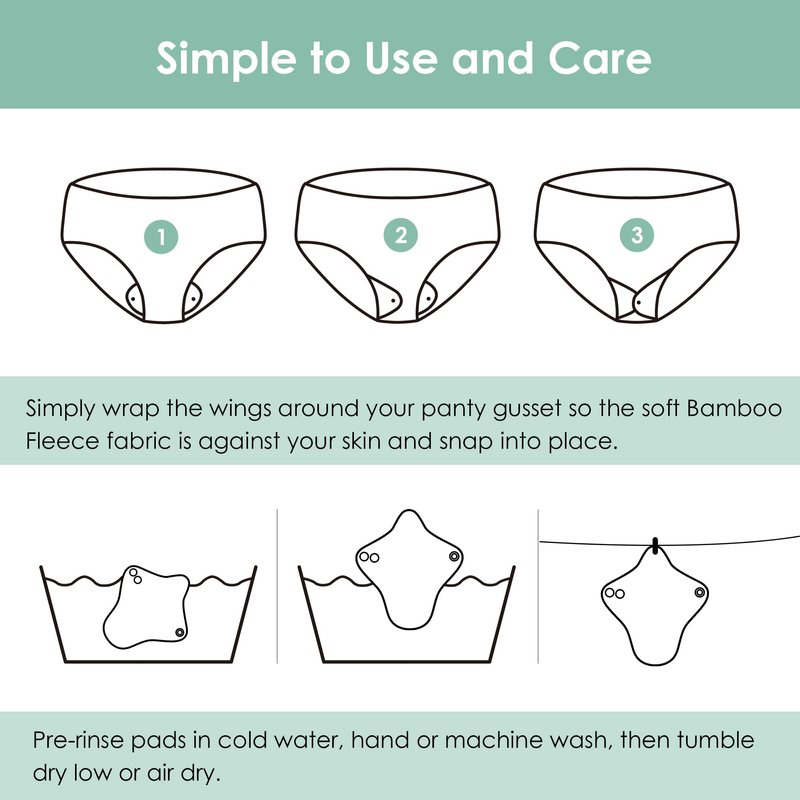 Simple to Use and Care

1

2

3

Simply wrap the wings around your panty gusset so the soft Bamboo Fleece fabric is against your skin and snap into place.

Pre-rinse pads in cold water, hand or machine wash, then tumble dry low or air dry.