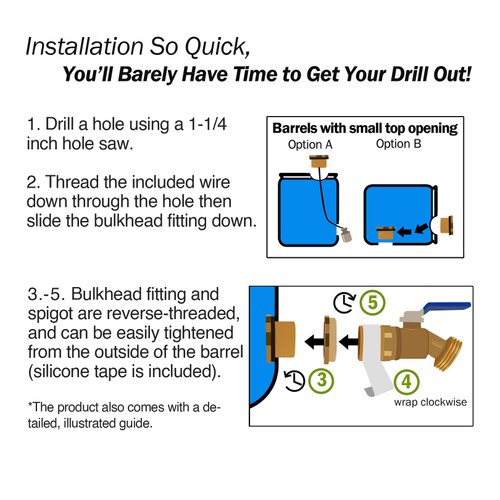 Installation So Quick,
You'll Barely Have Time to Get Your Drill Out!

1. Drill a hole using a 1-1/4 inch hole saw.

2. Thread the included wire down through the hole then slide the bulkhead fitting down.

Barrels with small top opening
Option A
Option B

3.-5. Bulkhead fitting and spigot are reverse-threaded, and can be easily tightened from the outside of the barrel (silicone tape is included).

*The product also comes with a detailed, illustrated guide.

5
3
4
wrap clockwise