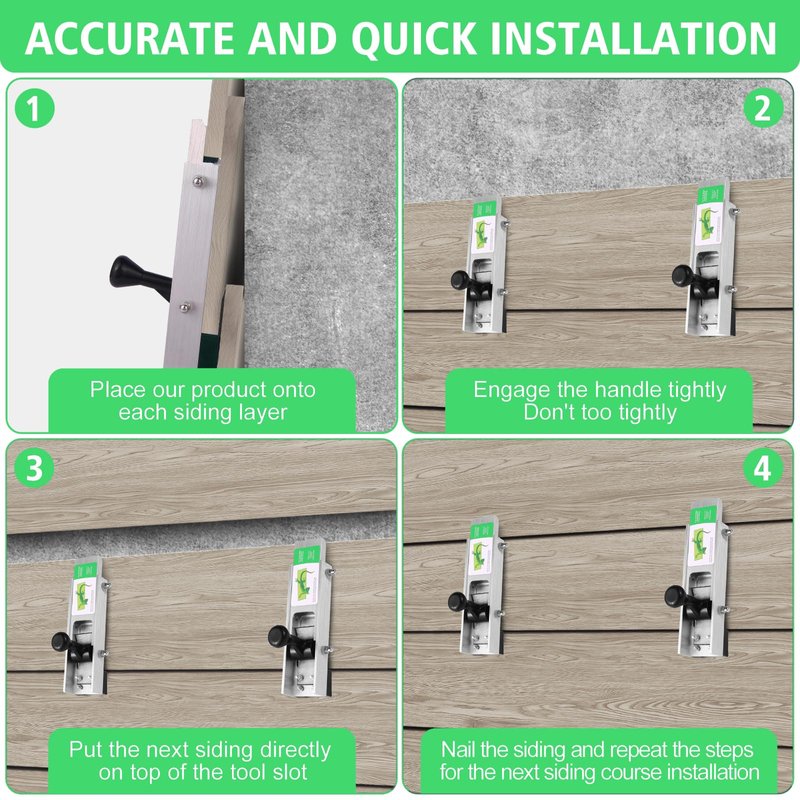 ACCURATE AND QUICK INSTALLATION

1

Place our product onto each siding layer

2

Engage the handle tightly
Don't too tightly

3

Put the next siding directly on top of the tool slot

4

Nail the siding and repeat the steps for the next siding course installation