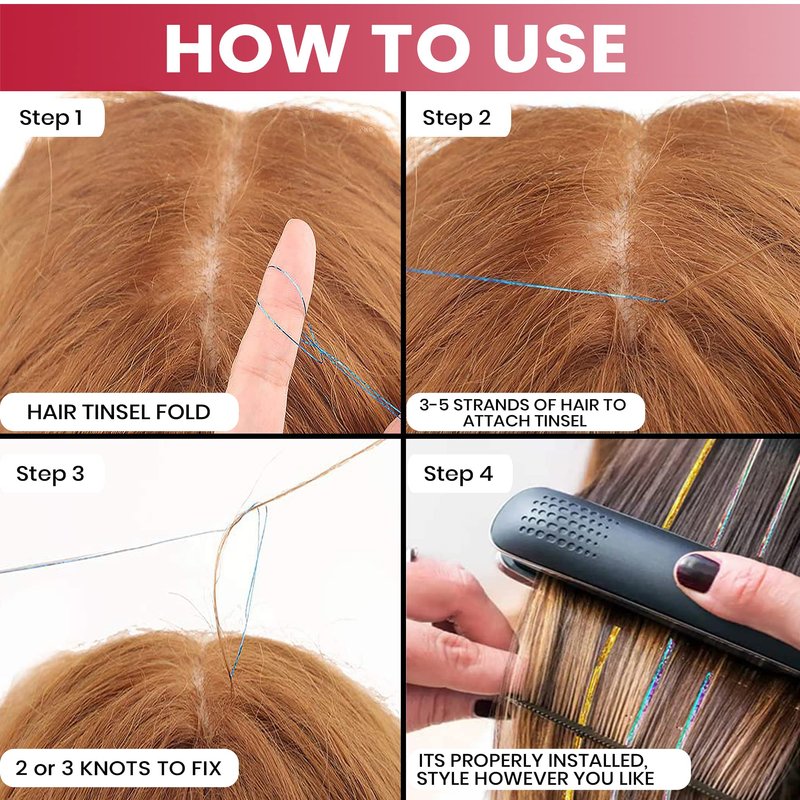 HOW TO USE

Step 1

HAIR TINSEL FOLD

Step 2

3-5 STRANDS OF HAIR TO ATTACH TINSEL

Step 3

2 or 3 KNOTS TO FIX

Step 4

ITS PROPERLY INSTALLED, STYLE HOWEVER YOU LIKE