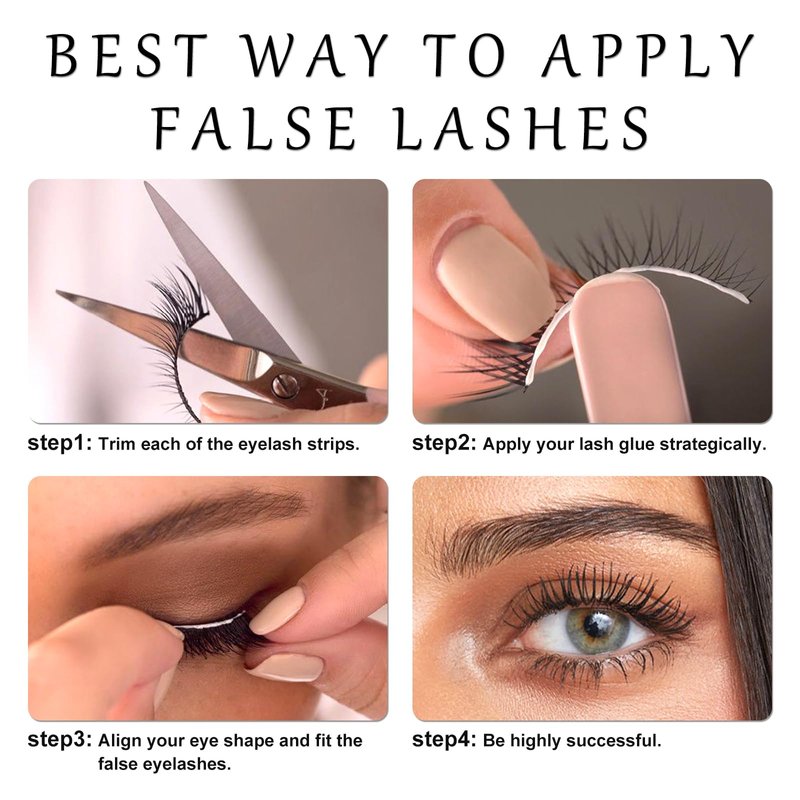 BEST WAY TO APPLY FALSE LASHES

step1: Trim each of the eyelash strips.

step2: Apply your lash glue strategically.

step3: Align your eye shape and fit the false eyelashes.

step4: Be highly successful.