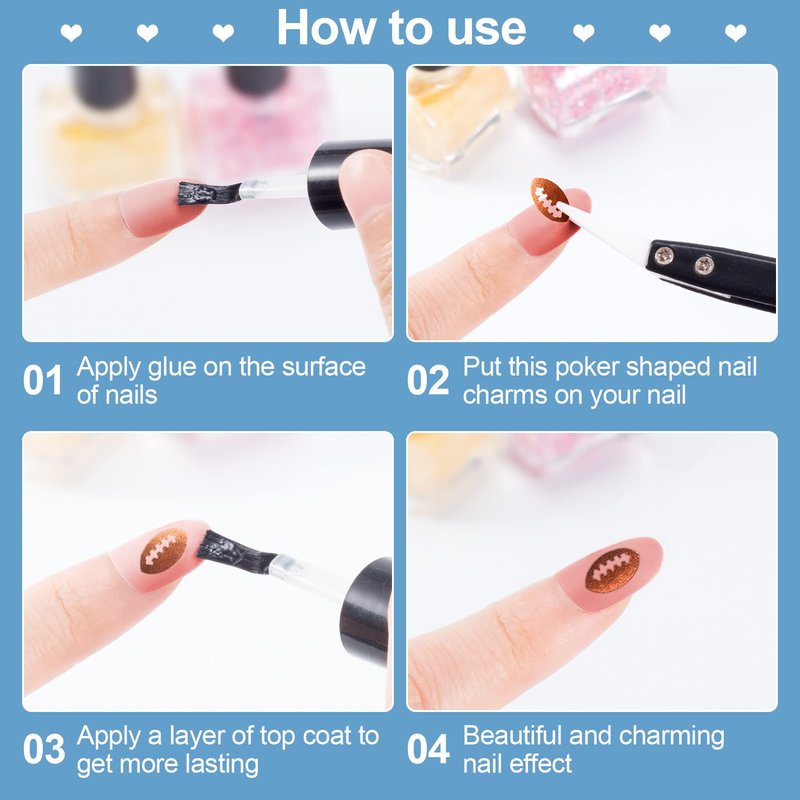 How to use

01 Apply glue on the surface of nails

02 Put this poker shaped nail charms on your nail

03 Apply a layer of top coat to get more lasting

04 Beautiful and charming nail effect