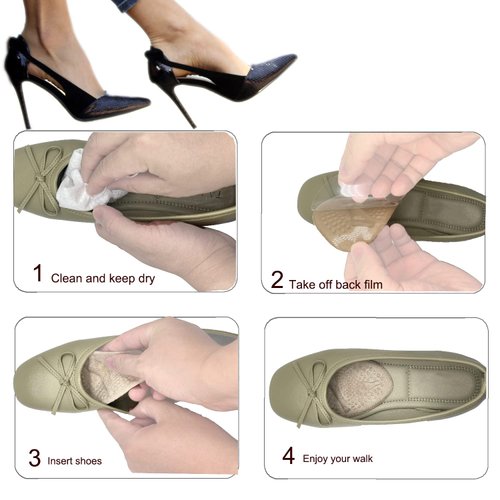 1 Clean and keep dry

2 Take off back film

3 Insert shoes

4 Enjoy your walk