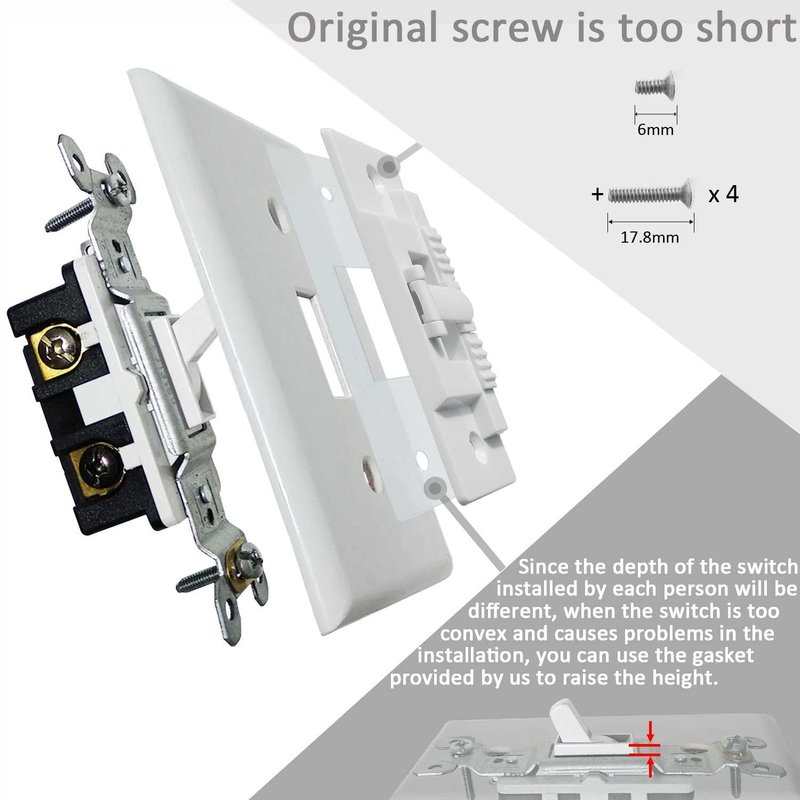 Original screw is too short

6mm

+ x 4

17.8mm

Since the depth of the switch installed by each person will be different, when the switch is too convex and causes problems in the installation, you can use the gasket provided by us to raise the height.