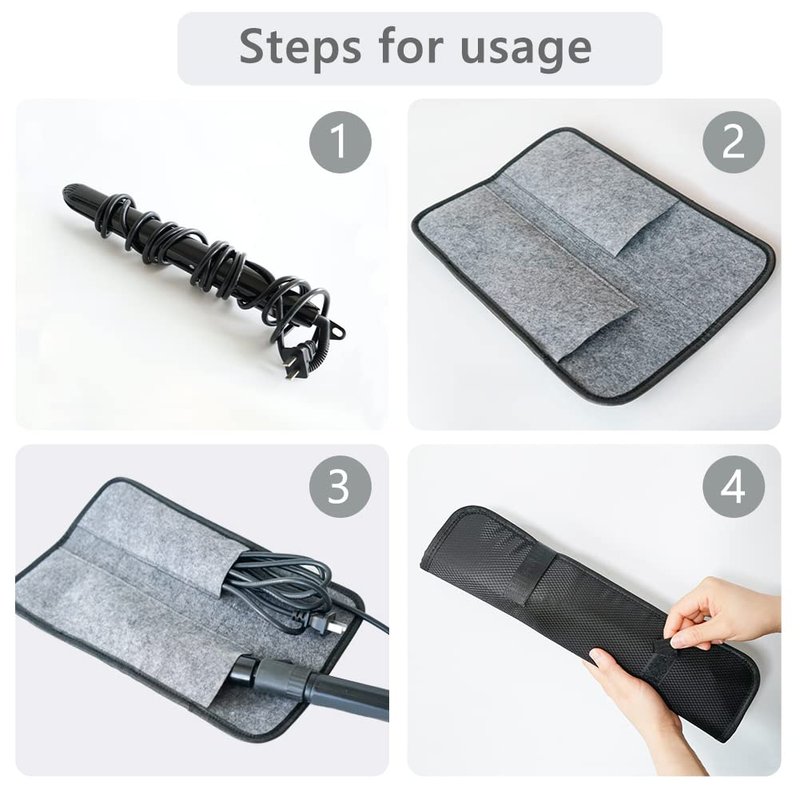 Steps for usage

1

2

3

4