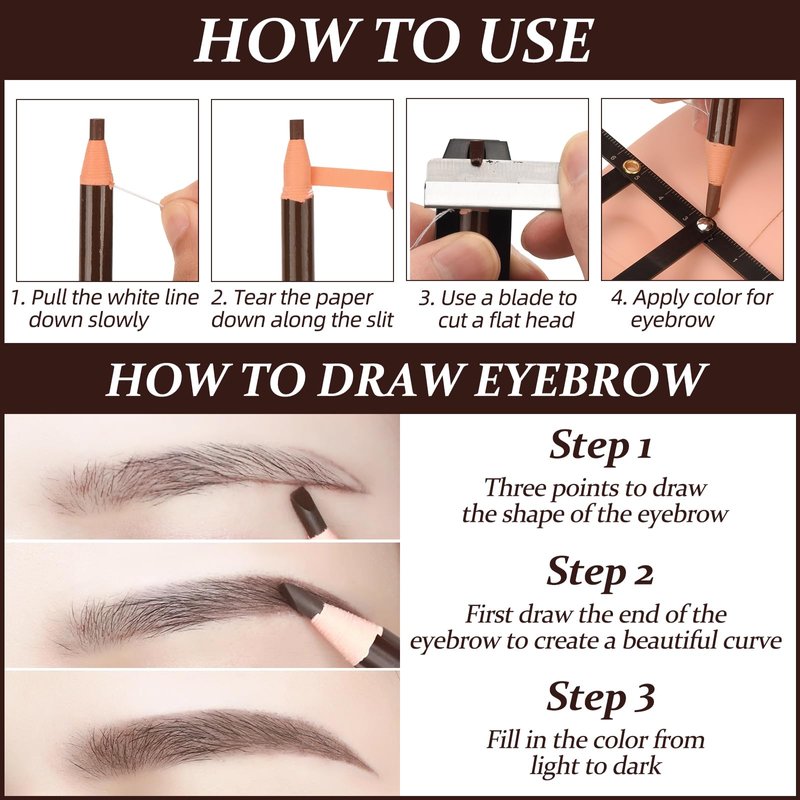 HOW TO USE

1. Pull the white line down slowly

2. Tear the paper down along the slit

3. Use a blade to cut a flat head

4. Apply color for eyebrow

HOW TO DRAW EYEBROW

Step 1

Three points to draw the shape of the eyebrow

Step 2

First draw the end of the eyebrow to create a beautiful curve

Step 3

Fill in the color from light to dark