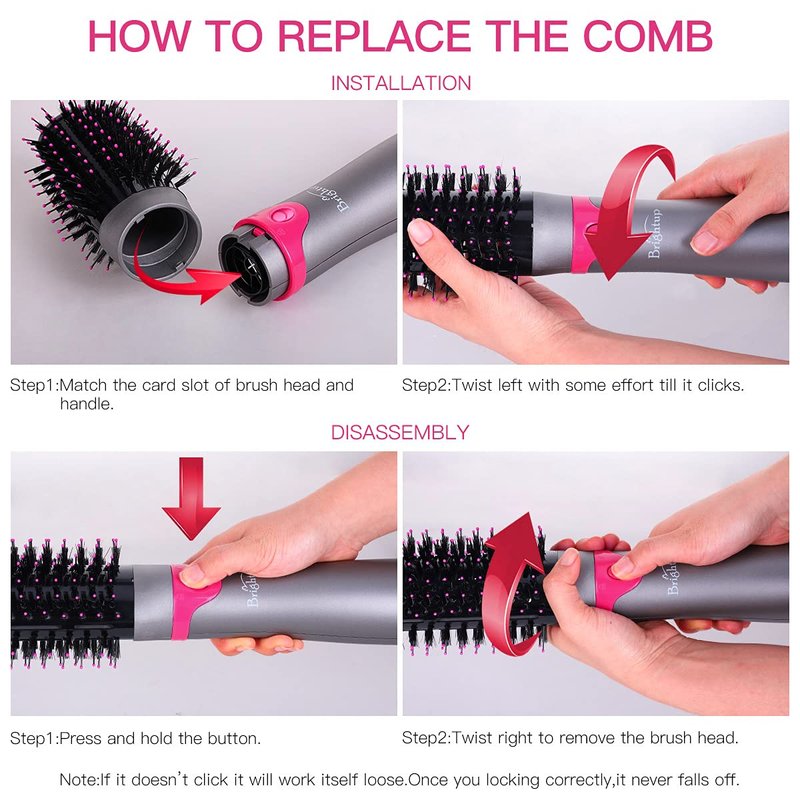 HOW TO REPLACE THE COMB

INSTALLATION

Brightup

Brightup

Step1:Match the card slot of brush head and handle.

Step2:Twist left with some effort till it clicks.

DISASSEMBLY

Brightup

Brightup

Step1:Press and hold the button.

Step2:Twist right to remove the brush head.

Note:If it doesn't click it will work itself loose.Once you locking correctly,it never falls off.