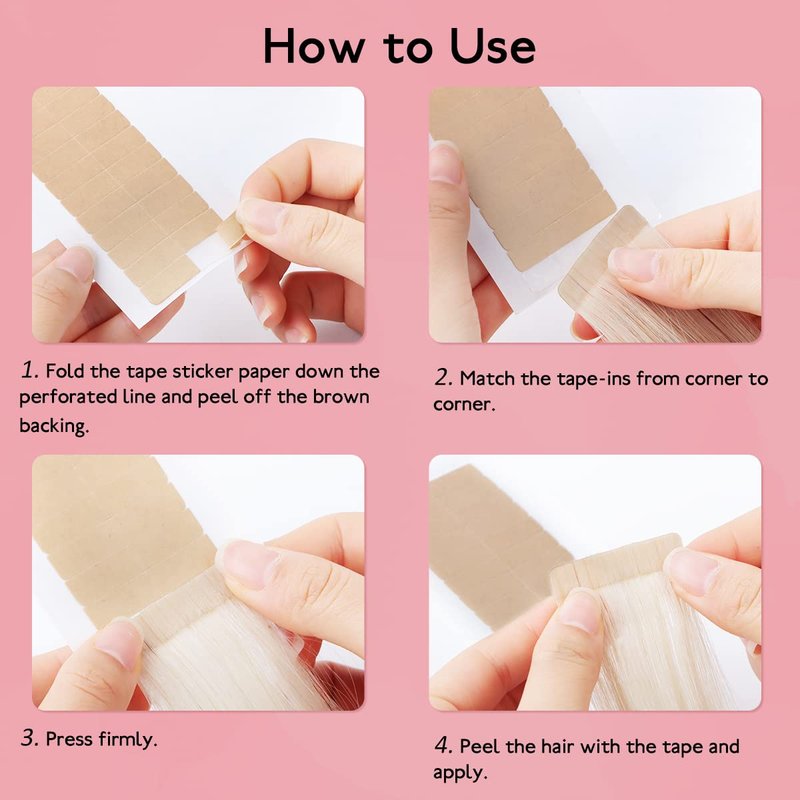 How to Use

1. Fold the tape sticker paper down the perforated line and peel off the brown backing.

2. Match the tape-ins from corner to corner.

3. Press firmly.

4. Peel the hair with the tape and apply.