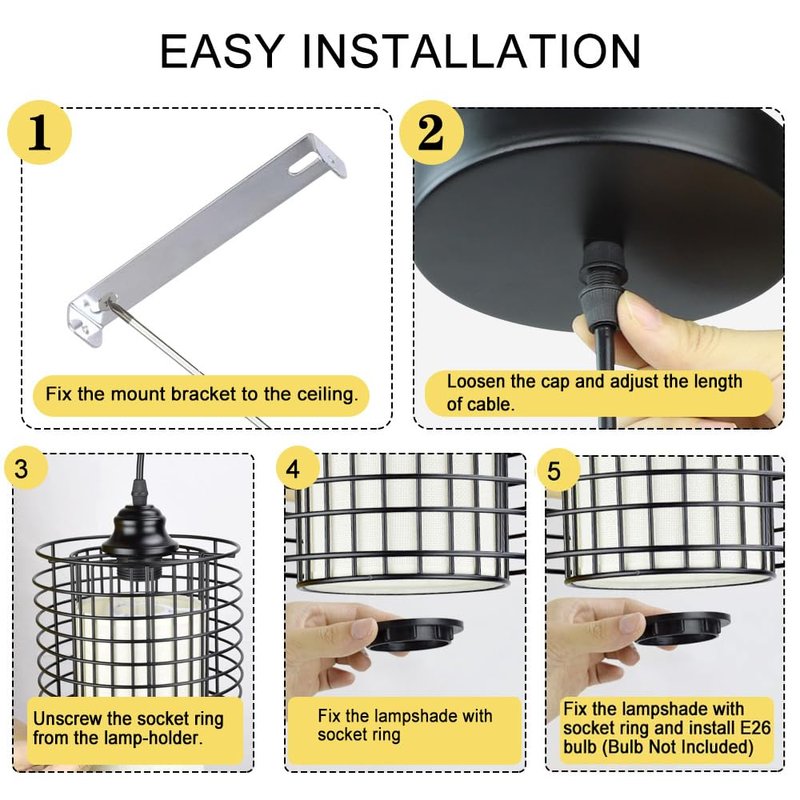 EASY INSTALLATION

1

Fix the mount bracket to the ceiling.

2

Loosen the cap and adjust the length of cable.

3

Unscrew the socket ring from the lamp-holder.

4

Fix the lampshade with socket ring

5

Fix the lampshade with socket ring and install E26 bulb (Bulb Not Included)