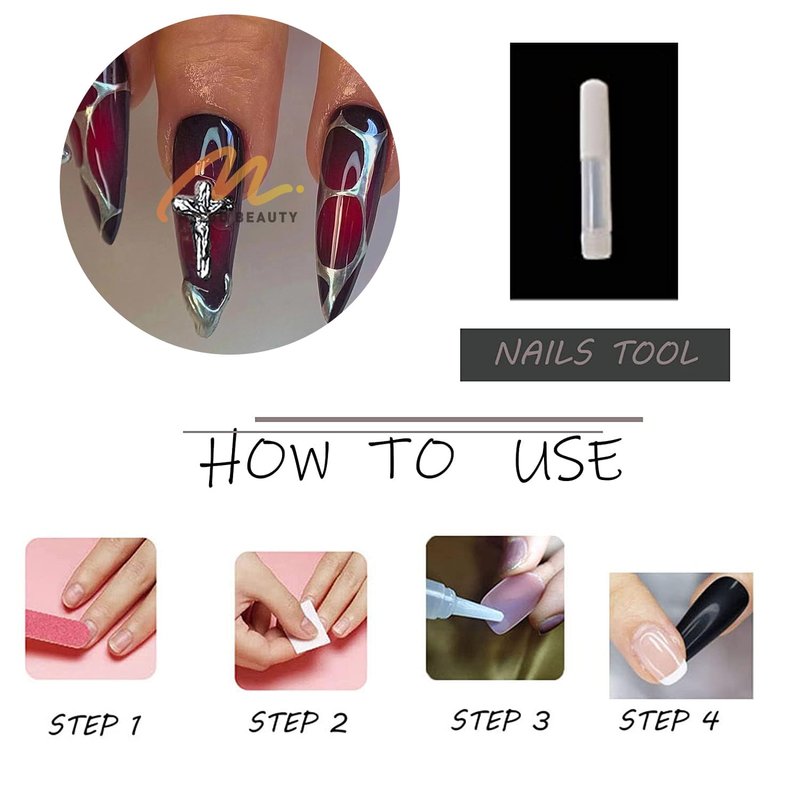 M.
BEAUTY

NAILS TOOL

HOW TO USE

STEP 1

STEP 2

STEP 3

STEP 4