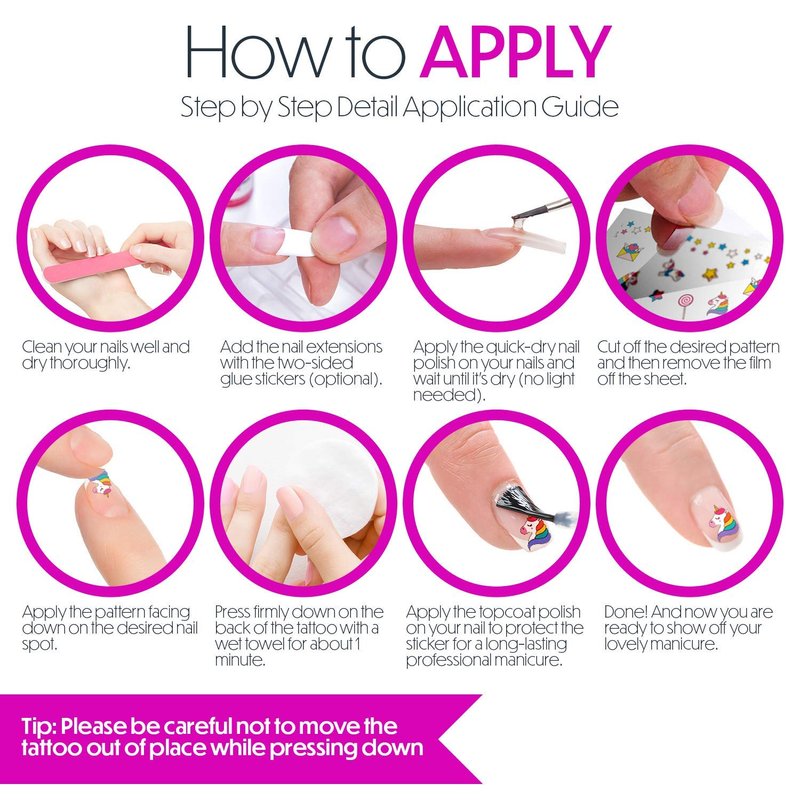 How to APPLY
Step by Step Detail Application Guide

Clean your nails well and dry thoroughly.

Add the nail extensions with the two-sided glue stickers (optional).

Apply the quick-dry nail polish on your nails and wait until it's dry (no light needed).

Cut off the desired pattern and then remove the film off the sheet.

Apply the pattern facing down on the desired nail spot.

Press firmly down on the back of the tattoo with a wet towel for about 1 minute.

Apply the topcoat polish on your nail to protect the sticker for a long-lasting professional manicure.

Done! And now you are ready to show off your lovely manicure.

Tip: Please be careful not to move the tattoo out of place while pressing down